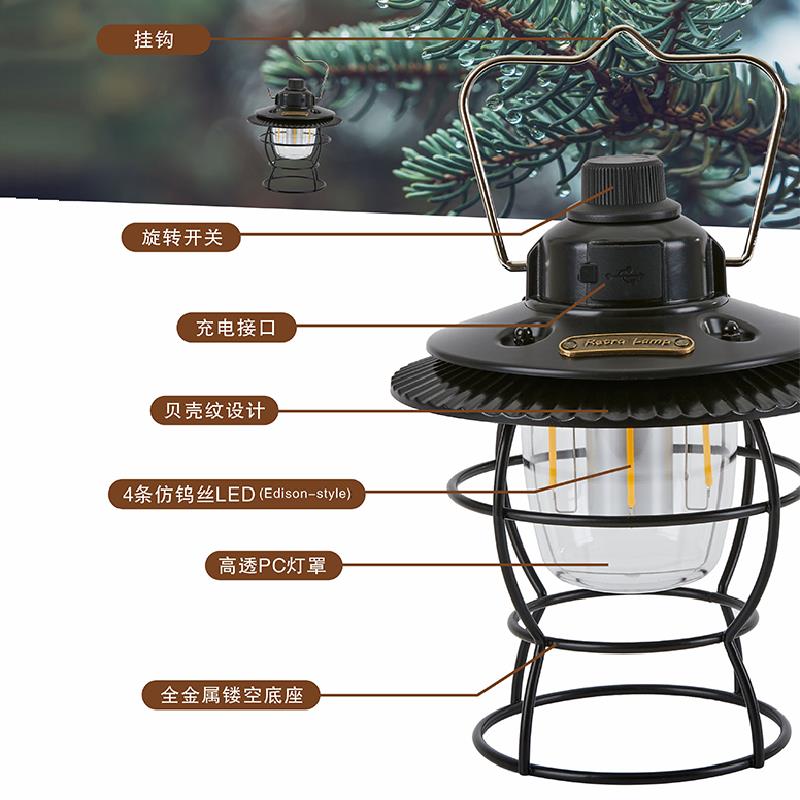 挂钩

旋转开关

充电接口

Retro Lamp

贝壳纹设计

4条仿钨丝LED (Edison-style)

高透PC灯罩

全金属镂空底座