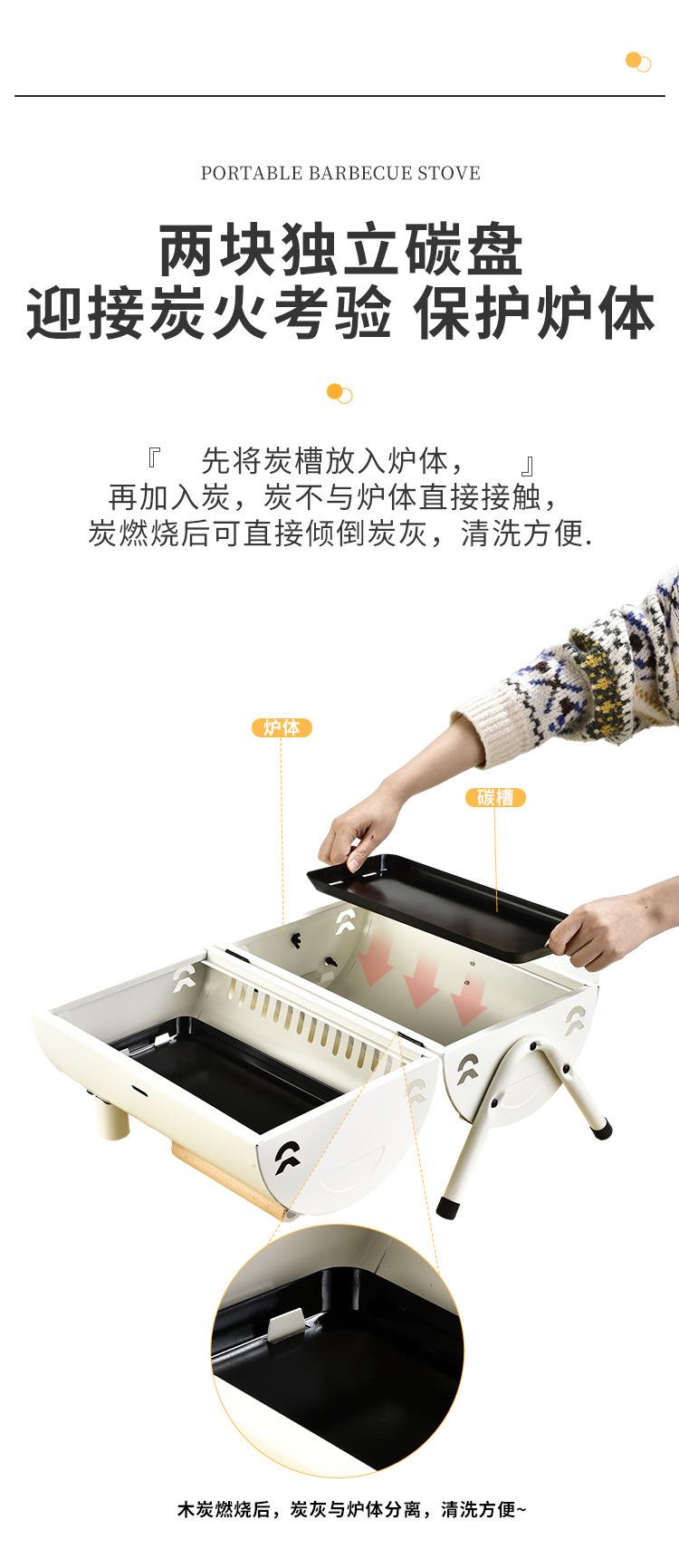 PORTABLE BARBECUE STOVE

两块独立碳盘
迎接炭火考验 保护炉体

『 先将炭槽放入炉体， 』
再加入炭，炭不与炉体直接接触，
炭燃烧后可直接倾倒炭灰，清洗方便.

炉体

碳槽

木炭燃烧后，炭灰与炉体分离，清洗方便~