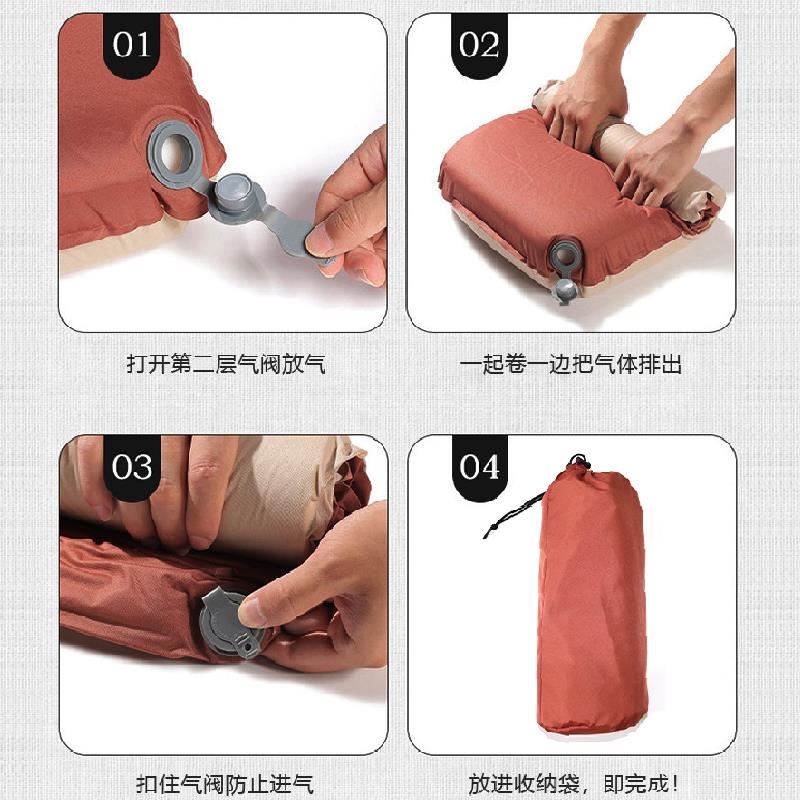 01

打开第二层气阀放气

02

一起卷一边把气体排出

03

扣住气阀防止进气

04

放进收纳袋，即完成！