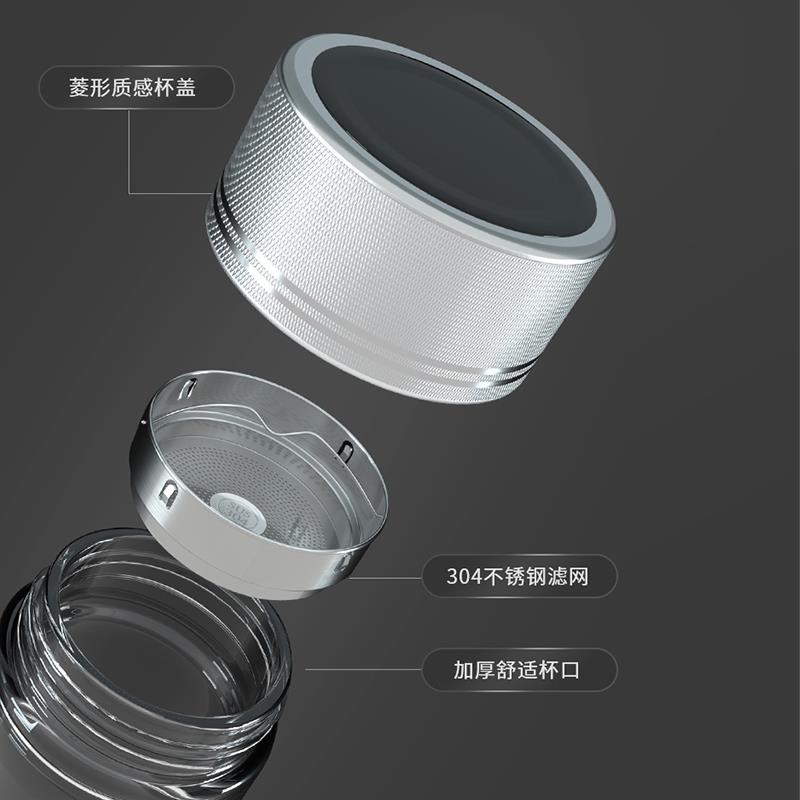 菱形质感杯盖

304不锈钢滤网

加厚舒适杯口