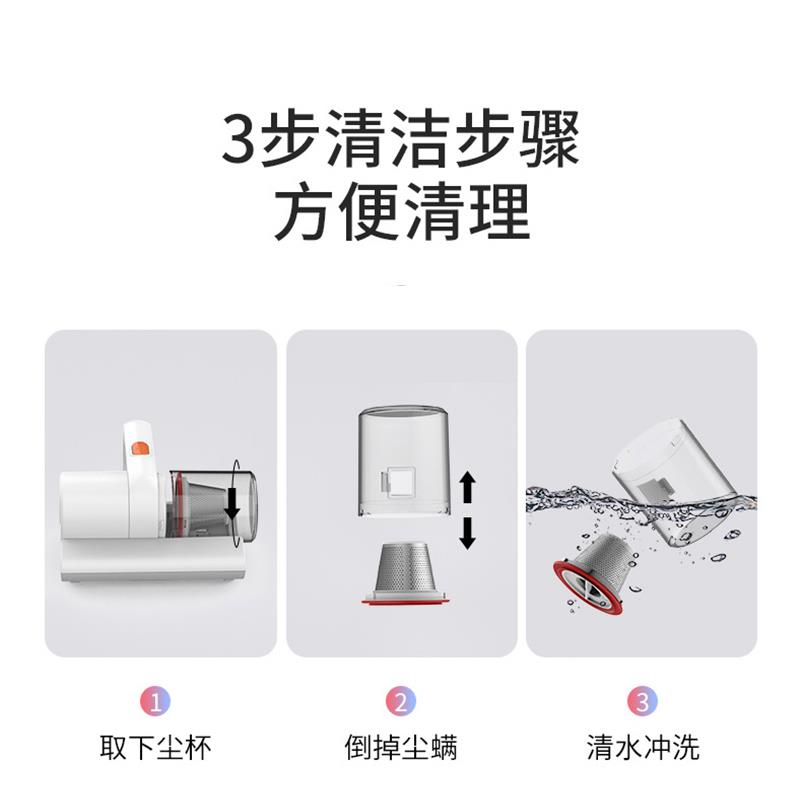 3步清洁步骤
方便清理

1
取下尘杯

2
倒掉尘螨

3
清水冲洗