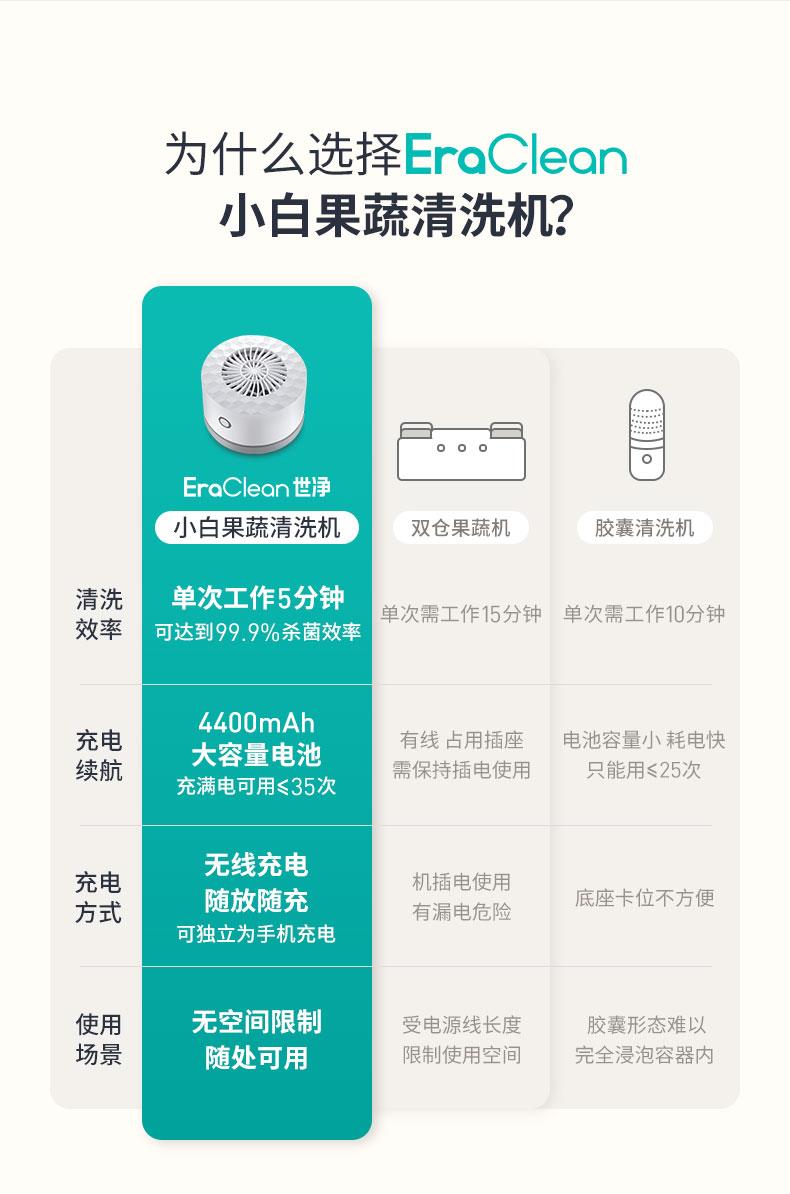 为什么选择EraClean
小白果蔬清洗机?

| | EraClean 世净 小白果蔬清洗机 | 双仓果蔬机 | 胶囊清洗机 |
|---|---|---|---|
| 清洗效率 | 单次工作5分钟 可达到99.9%杀菌效率 | 单次需工作15分钟 | 单次需工作10分钟 |
| 充电续航 | 4400mAh 大容量电池 充满电可用≤35次 | 有线 占用插座 需保持插电使用 | 电池容量小 耗电快 只能用≤25次 |
| 充电方式 | 无线充电 随放随充 可独立为手机充电 | 机插电使用 有漏电危险 | 底座卡位不方便 |
| 使用场景 | 无空间限制 随处可用 | 受电源线长度 限制使用空间 | 胶囊形态难以 完全浸泡容器内 |