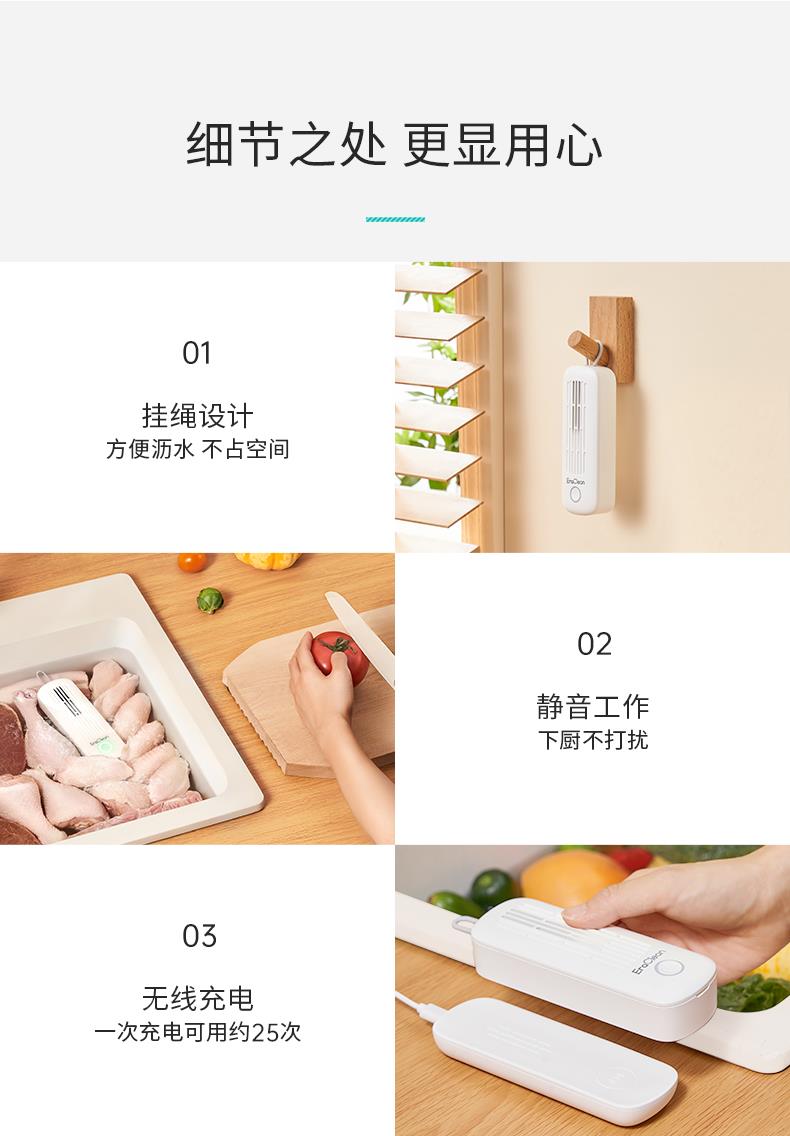 细节之处 更显用心

01

挂绳设计
方便沥水 不占空间

EraClean

EraClean

02

静音工作
下厨不打扰

03

无线充电
一次充电可用约25次

EraClean