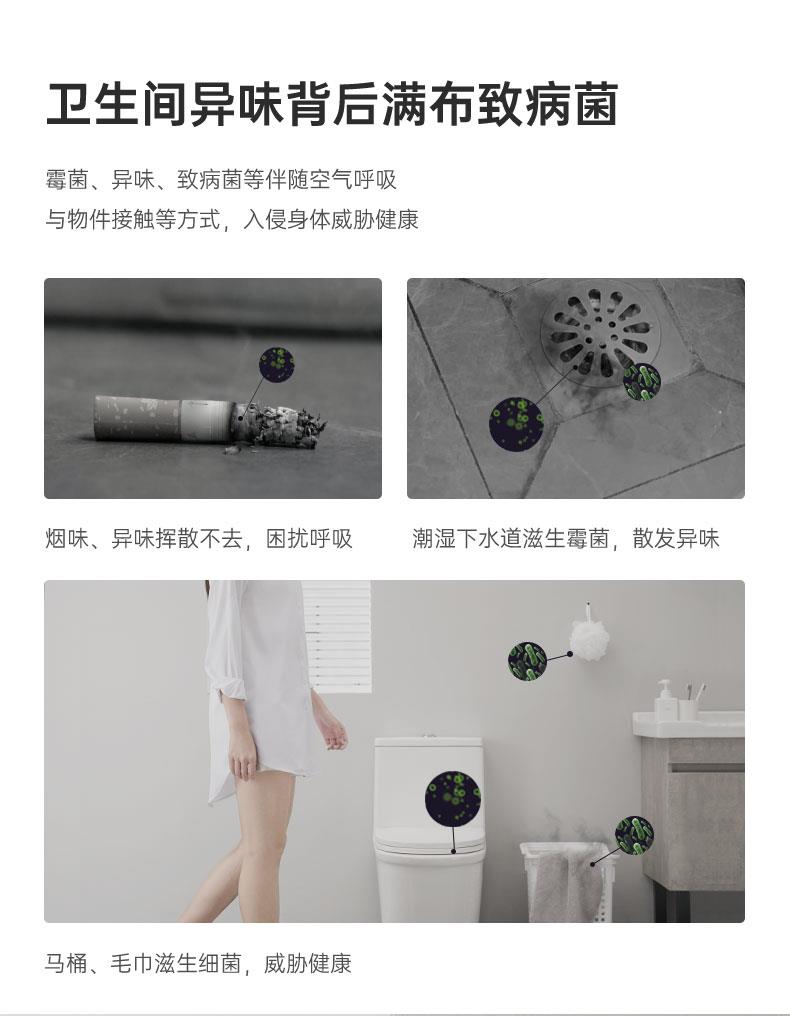 卫生间异味背后满布致病菌

霉菌、异味、致病菌等伴随空气呼吸
与物件接触等方式，入侵身体威胁健康

烟味、异味挥散不去，困扰呼吸

潮湿下水道滋生霉菌，散发异味

马桶、毛巾滋生细菌，威胁健康