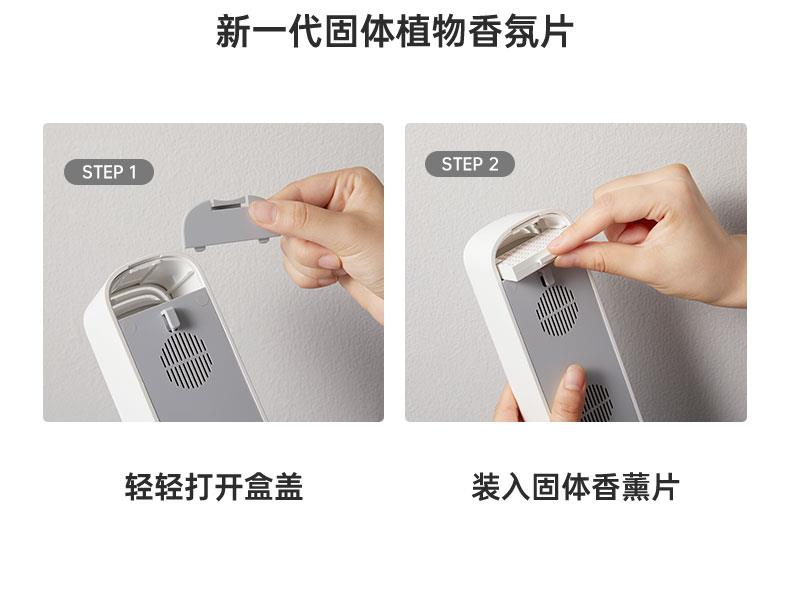 新一代固体植物香氛片

STEP 1

轻轻打开盒盖

STEP 2

装入固体香薰片