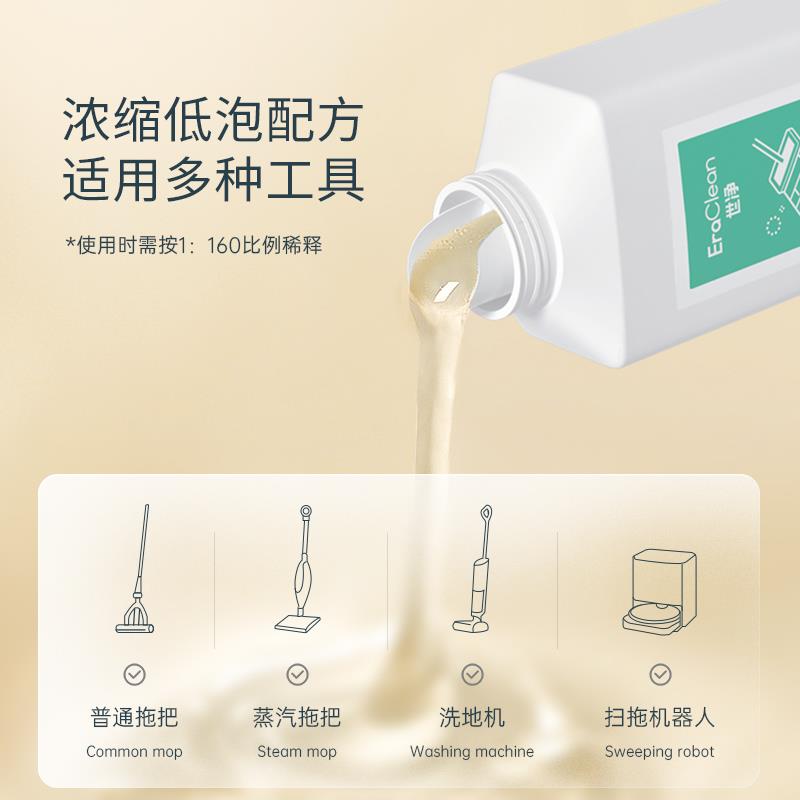 浓缩低泡配方
适用多种工具

*使用时需按1：160比例稀释

EraClean 世净

普通拖把
Common mop

蒸汽拖把
Steam mop

洗地机
Washing machine

扫拖机器人
Sweeping robot