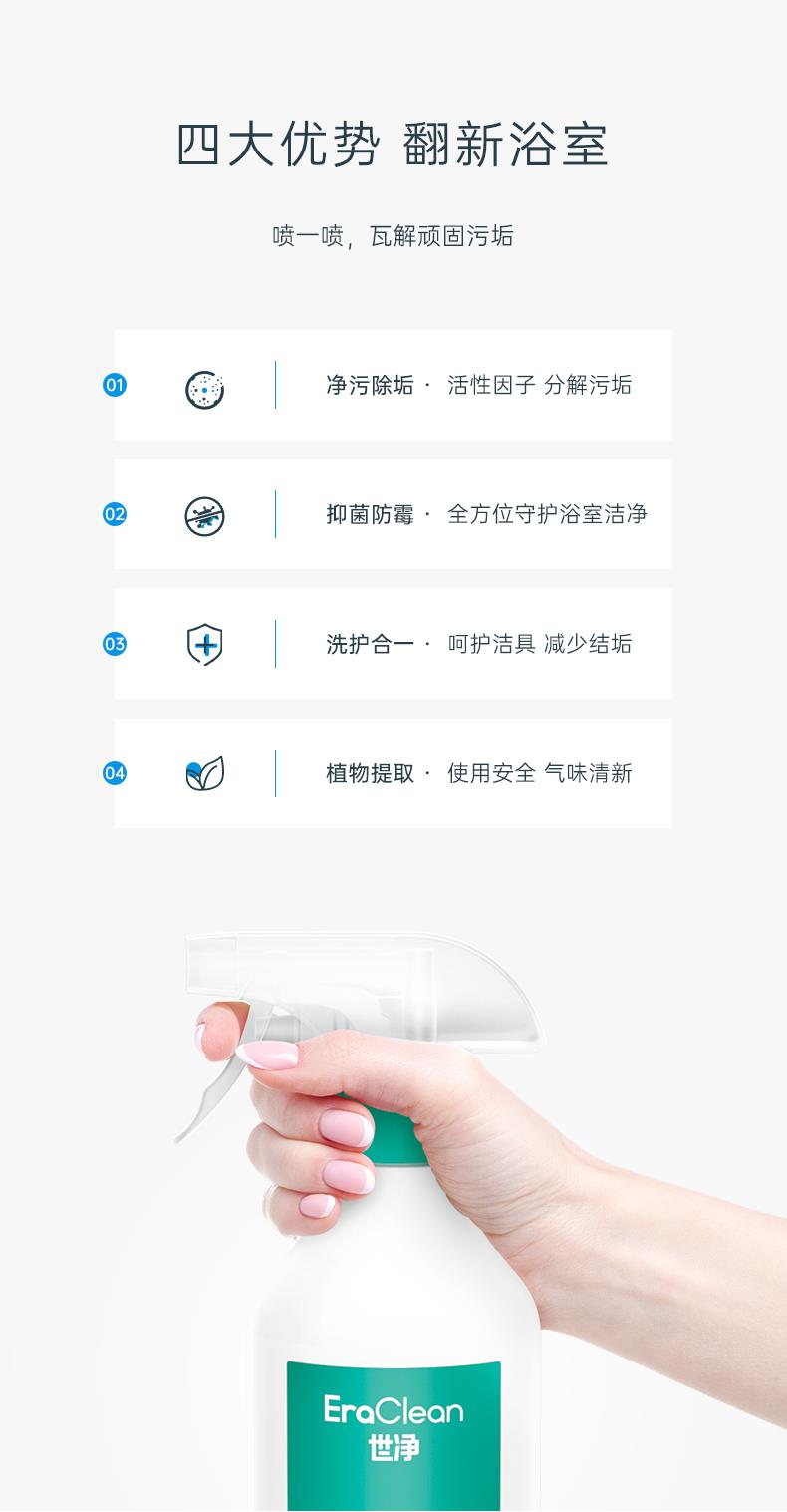 四大优势 翻新浴室

喷一喷，瓦解顽固污垢

01 净污除垢 · 活性因子 分解污垢

02 抑菌防霉 · 全方位守护浴室洁净

03 洗护合一 · 呵护洁具 减少结垢

04 植物提取 · 使用安全 气味清新

EraClean
世净