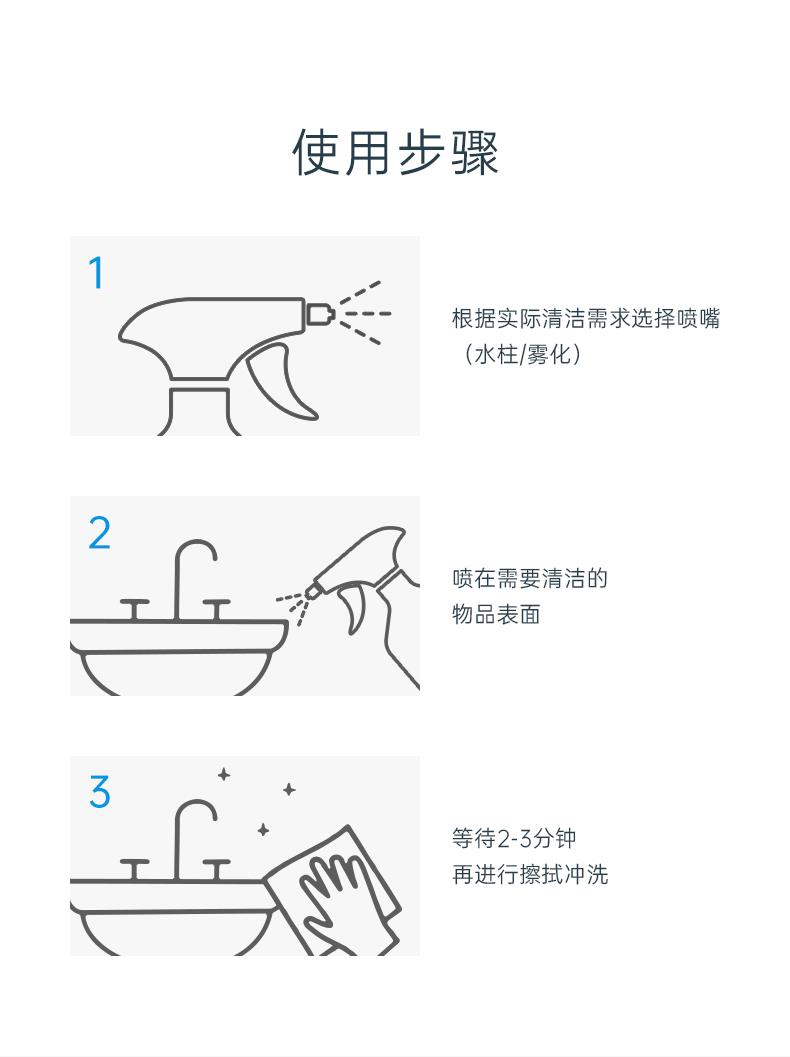 使用步骤

1

根据实际清洁需求选择喷嘴（水柱/雾化）

2

喷在需要清洁的物品表面

3

等待2-3分钟再进行擦拭冲洗