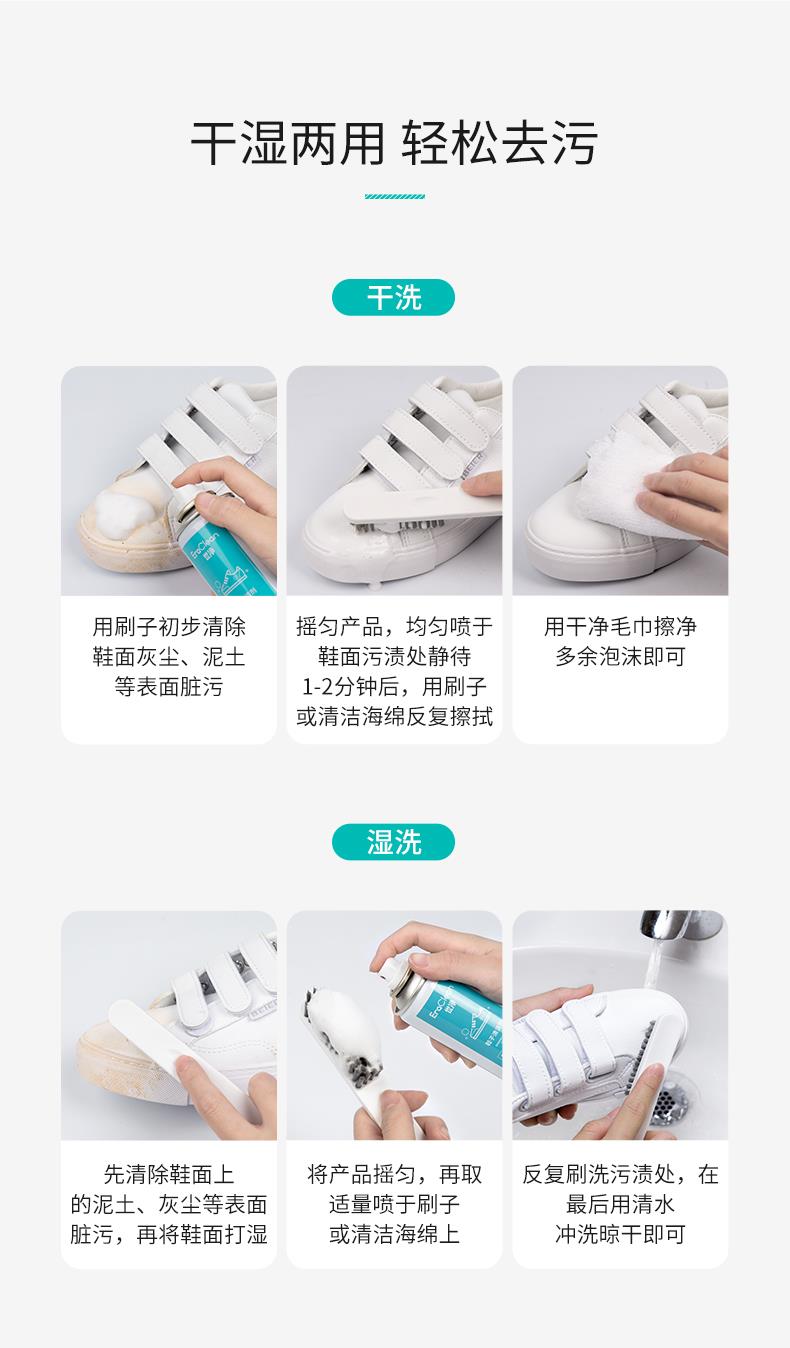 干湿两用 轻松去污

干洗

EraClean

用刷子初步清除鞋面灰尘、泥土等表面脏污

摇匀产品，均匀喷于鞋面污渍处静待1-2分钟后，用刷子或清洁海绵反复擦拭

用干净毛巾擦净多余泡沫即可

湿洗

EraClean

先清除鞋面上的泥土、灰尘等表面脏污，再将鞋面打湿

将产品摇匀，再取适量喷于刷子或清洁海绵上

反复刷洗污渍处，在最后用清水冲洗晾干即可