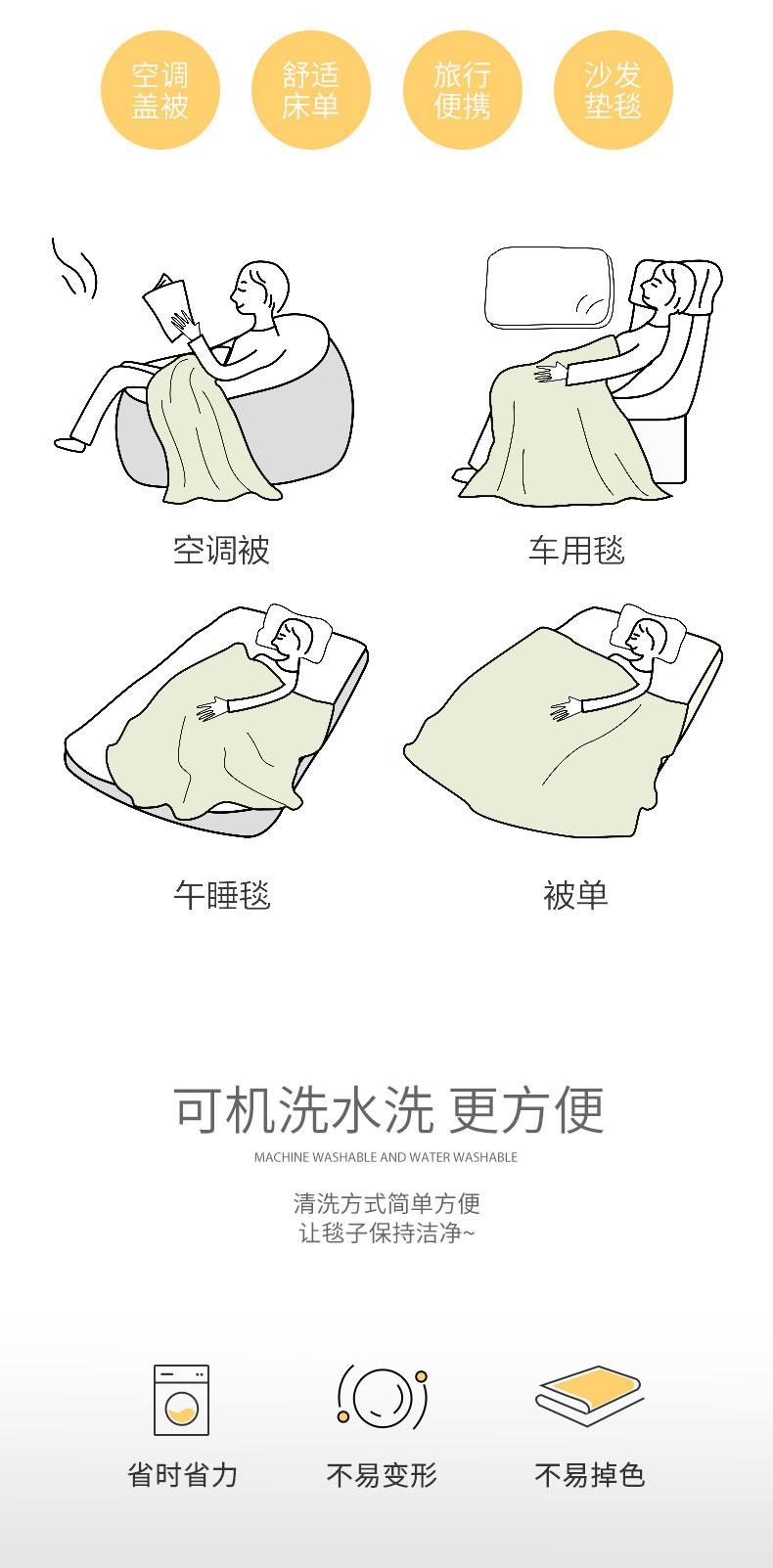 空调盖被

舒适床单

旅行便携

沙发垫毯

空调被

车用毯

午睡毯

被单

可机洗水洗 更方便

MACHINE WASHABLE AND WATER WASHABLE

清洗方式简单方便
让毯子保持洁净~

省时省力

不易变形

不易掉色