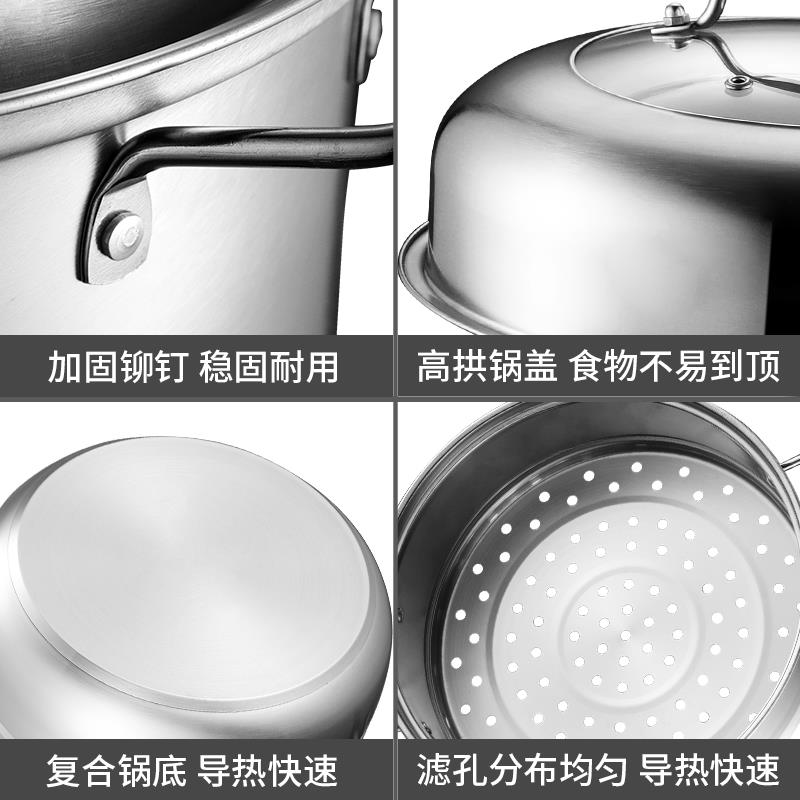 加固铆钉 稳固耐用

高拱锅盖 食物不易到顶

复合锅底 导热快速

滤孔分布均匀 导热快速