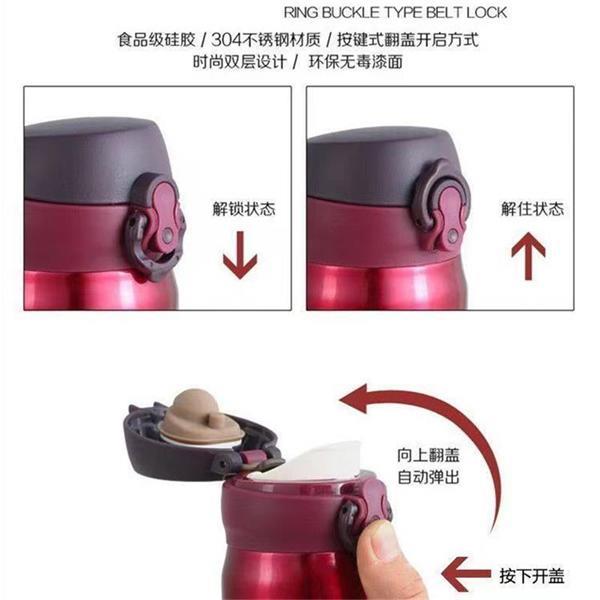 RING BUCKLE TYPE BELT LOCK
食品级硅胶 / 304不锈钢材质 / 按键式翻盖开启方式
时尚双层设计 / 环保无毒漆面

解锁状态

解住状态

向上翻盖
自动弹出

按下开盖