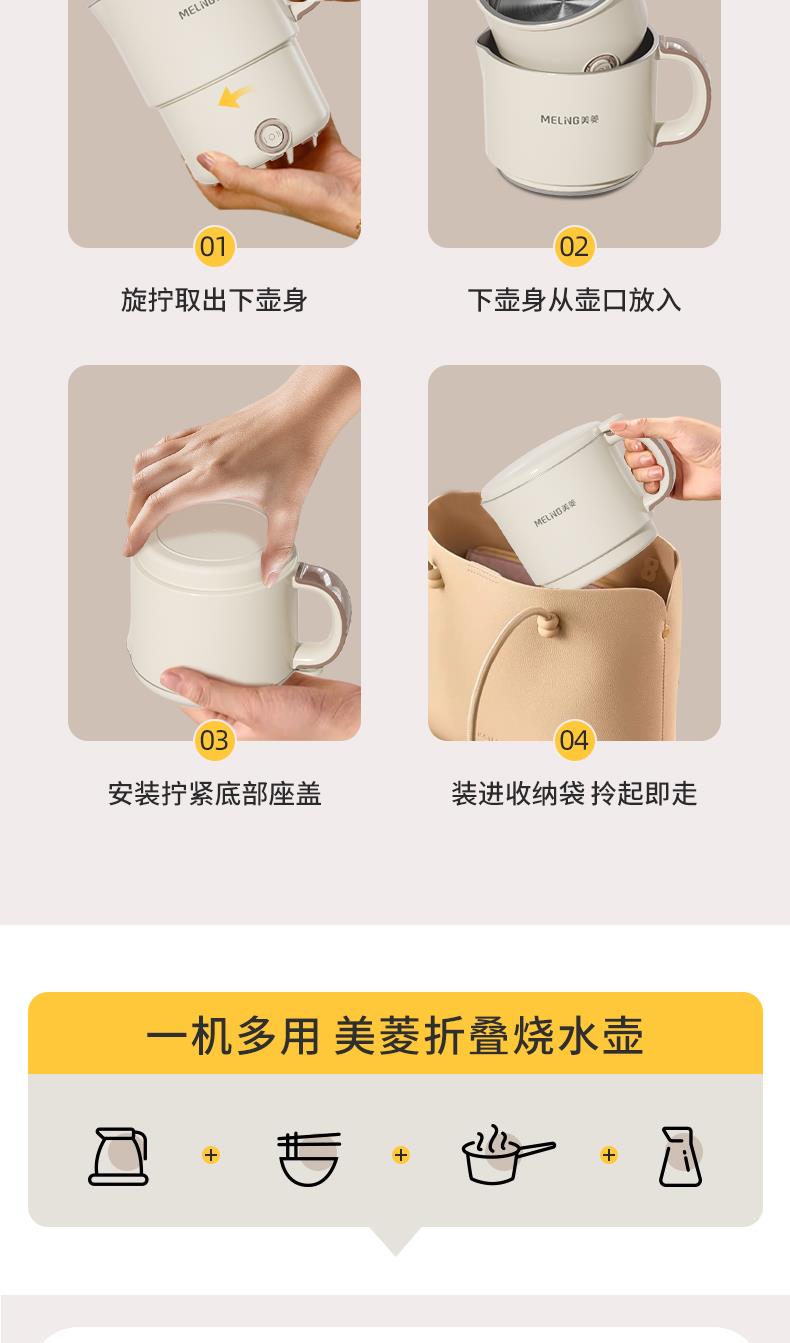 MELING

MELING美菱

01

旋拧取出下壶身

02

下壶身从壶口放入

MELING美菱

03

安装拧紧底部座盖

04

装进收纳袋 拎起即走

一机多用 美菱折叠烧水壶

+

+

+